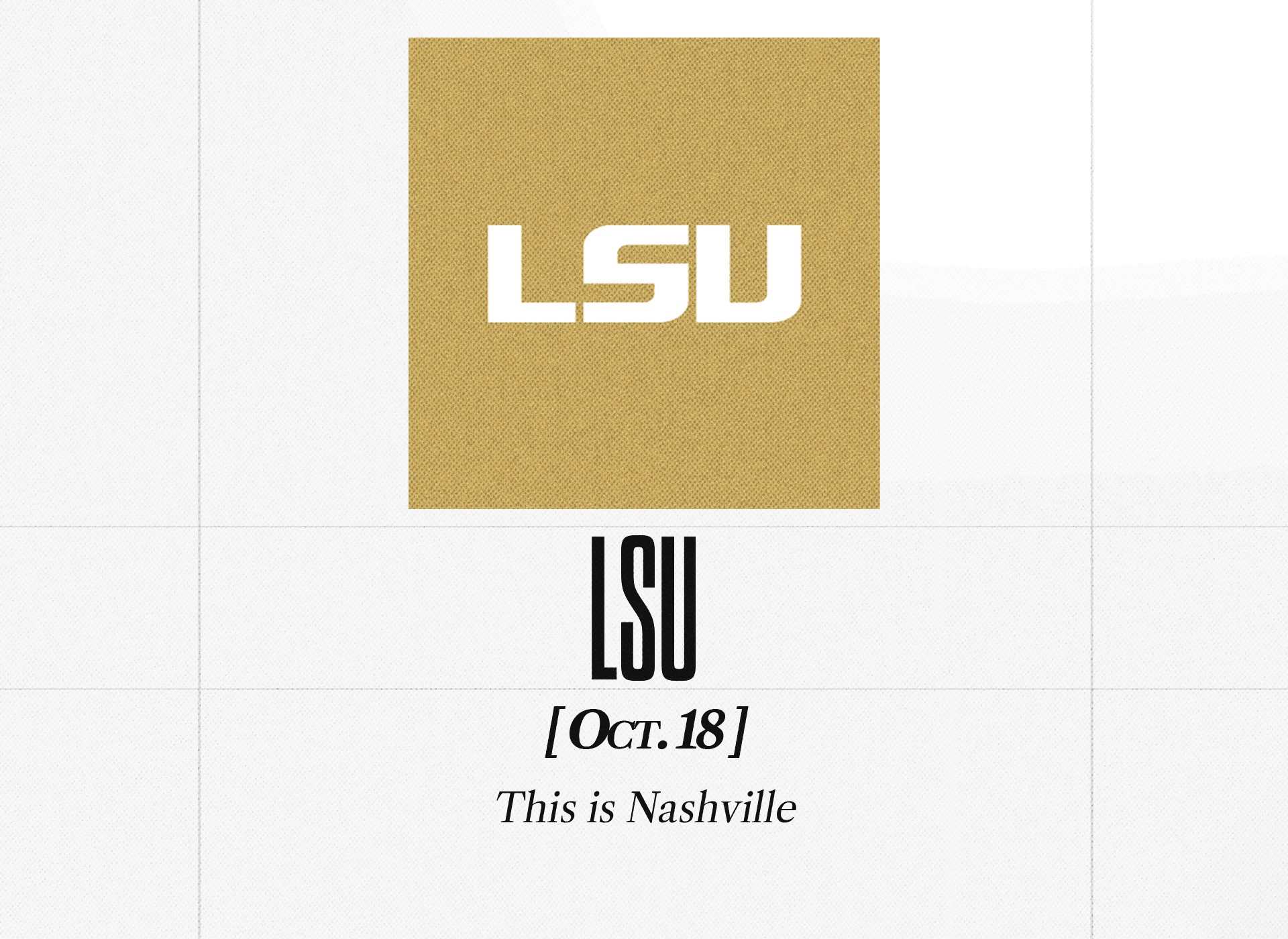 LSU

LSU

[ Oct. 18 ]

This is Nashville